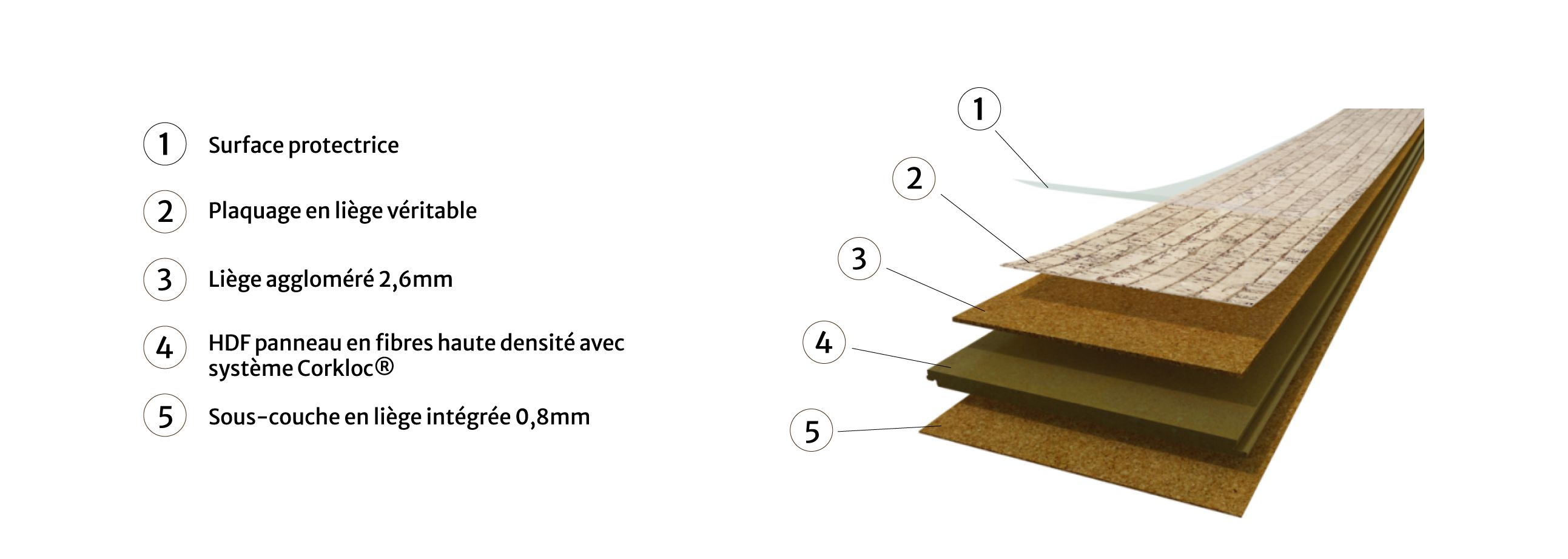 1 Surface protectrice

2 Plaquage en liège véritable

3 Liège aggloméré 2,6mm

4 HDF panneau en fibres haute densité avec système Corkloc®

5 Sous-couche en liège intégrée 0,8mm

1

2

3

4

5